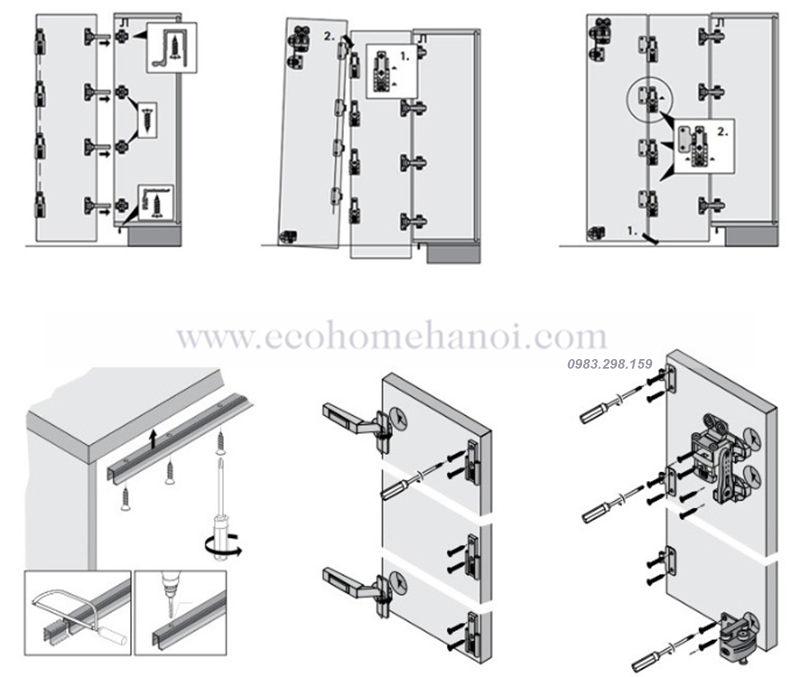 2.
1.
2.
1.
www.ecohomehanoi.com
0983.298.159