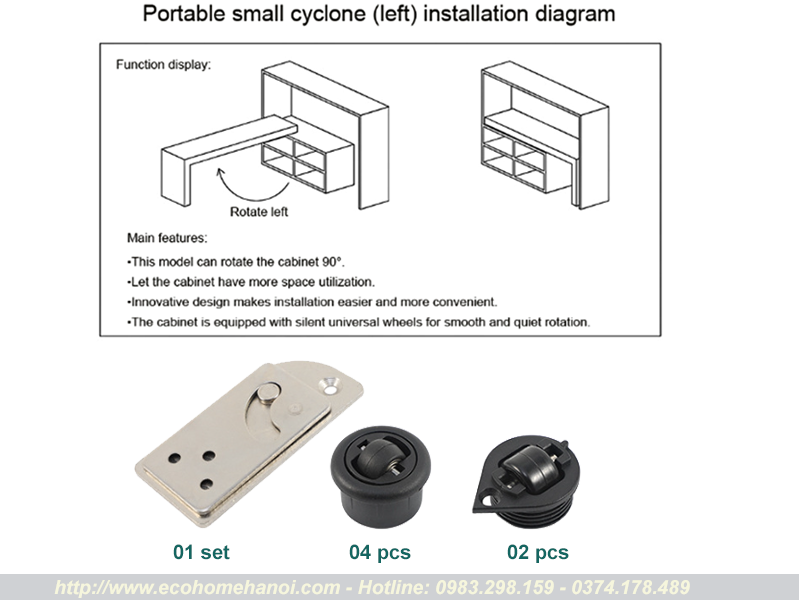 Portable small cyclone (left) installation diagram

Function display:

Rotate left

Main features:
•This model can rotate the cabinet 90°.
•Let the cabinet have more space utilization.
•Innovative design makes installation easier and more convenient.
•The cabinet is equipped with silent universal wheels for smooth and quiet rotation.

01 set

04 pcs

02 pcs

http://www.ecohomehanoi.com - Hotline: 0983.298.159 - 0374.178.489