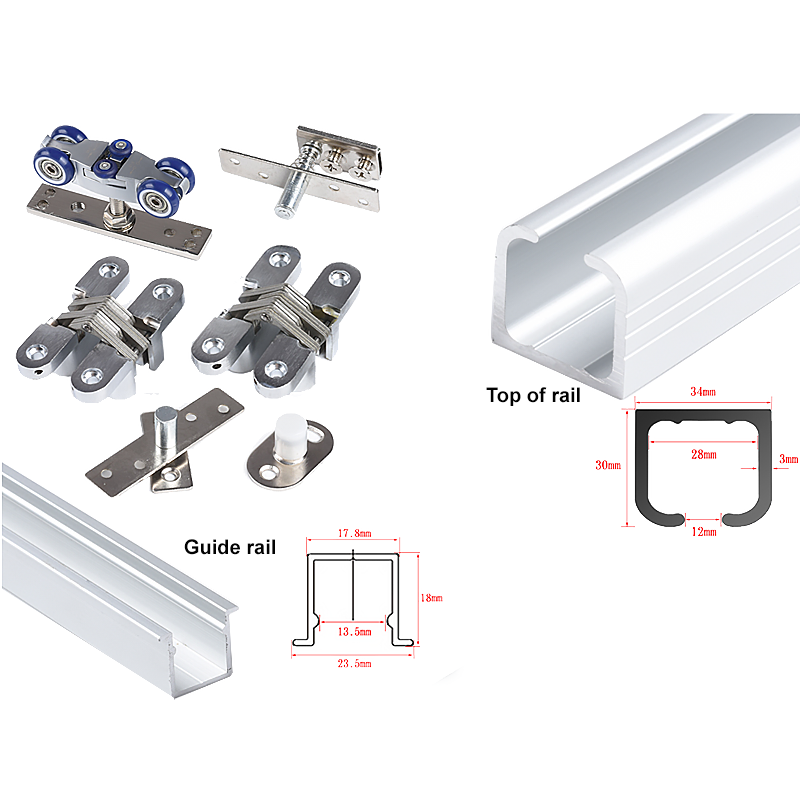 Top of rail

34mm

30mm

28mm

3mm

12mm

Guide rail

17.8mm

18mm

13.5mm

23.5mm