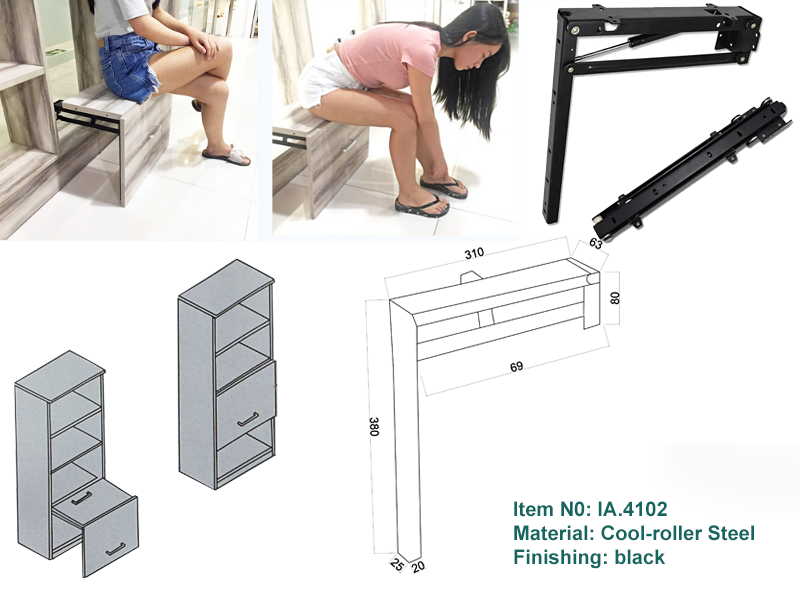 310
63
80
69
380
25
20

Item N0: IA.4102
Material: Cool-roller Steel
Finishing: black