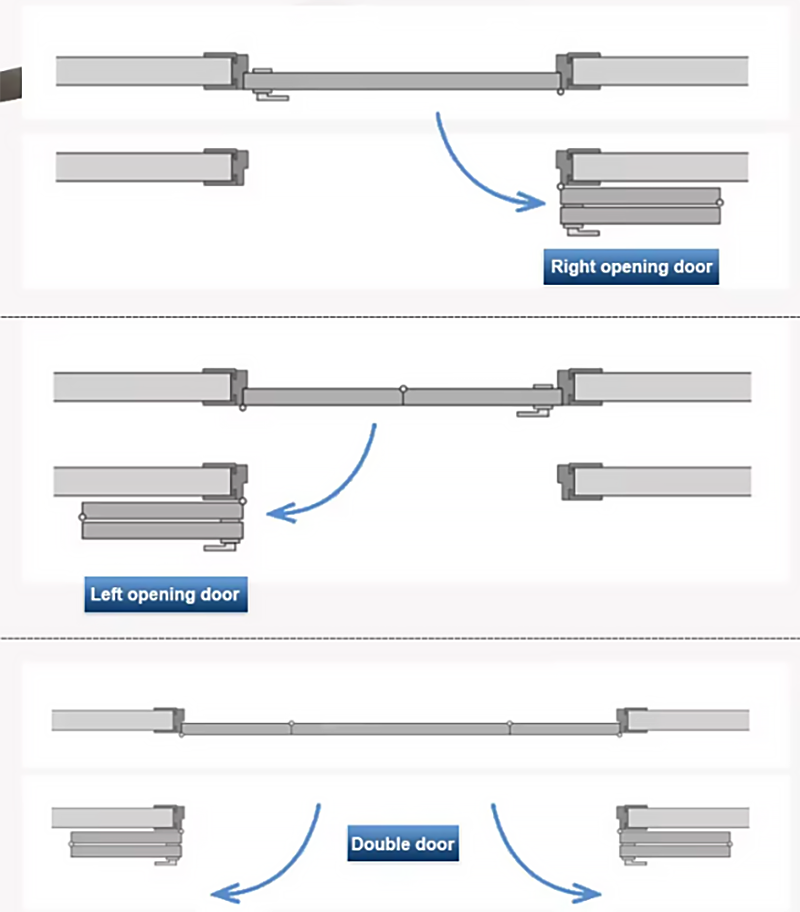 Right opening door

Left opening door

Double door